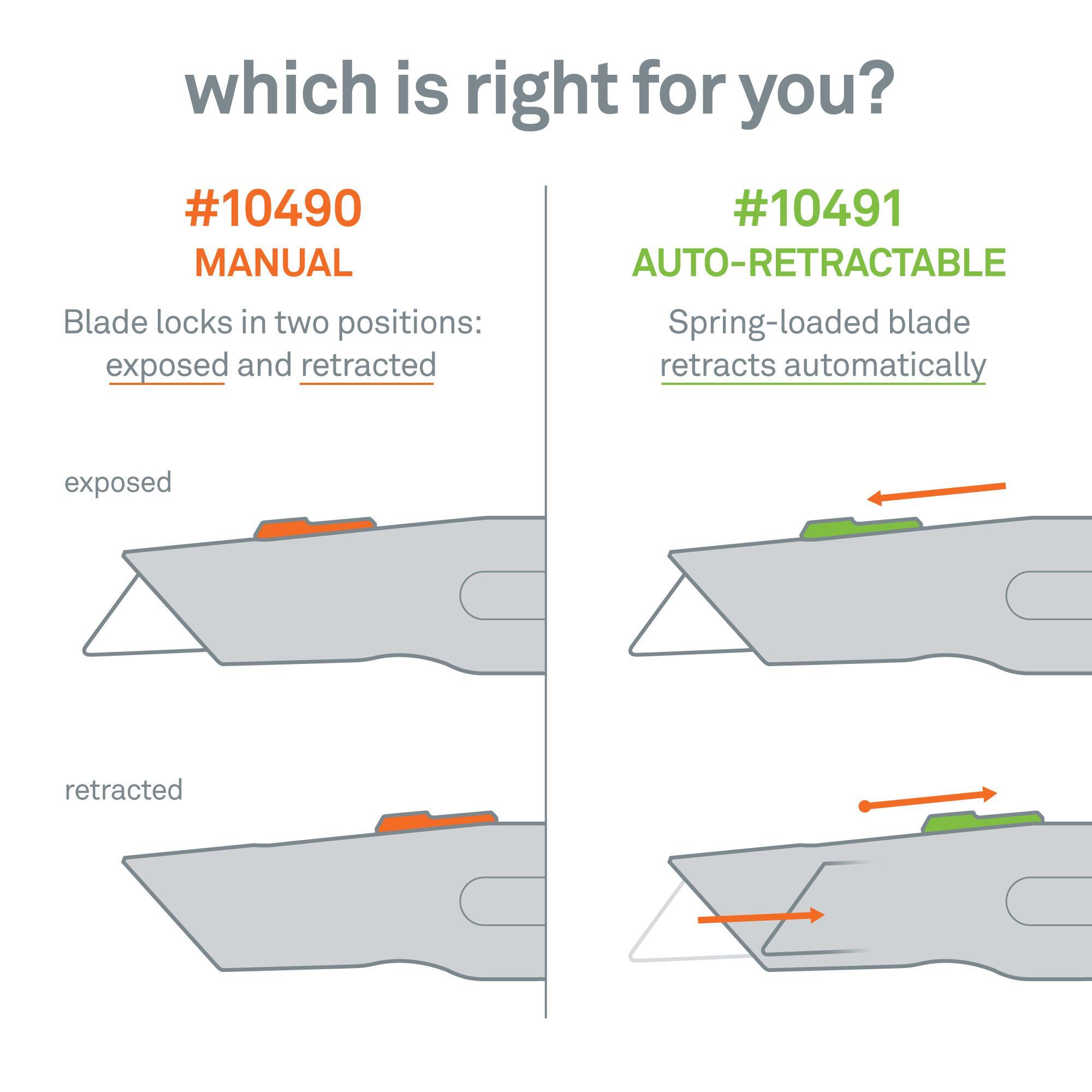 which is right for you?

#10490
MANUAL

Blade locks in two positions: exposed and retracted

exposed

retracted

#10491
AUTO-RETRACTABLE

Spring-loaded blade retracts automatically